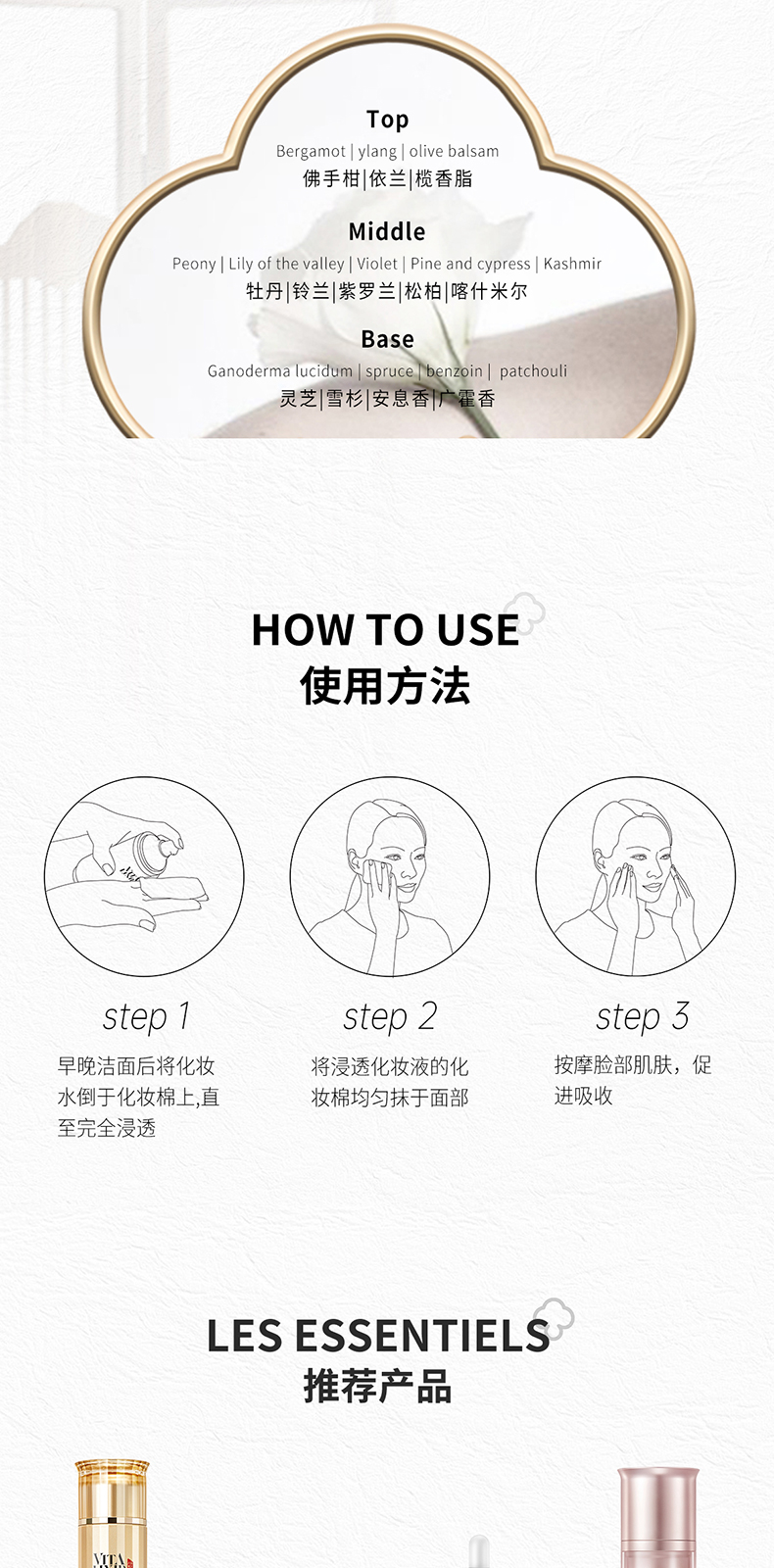 Top
Bergamot | ylang | olive balsam
佛手柑|依兰|榄香脂

Middle
Peony | Lily of the valley | Violet | Pine and cypress | Kashmir
牡丹|铃兰|紫罗兰|松柏|喀什米尔

Base
Ganoderma lucidum | spruce | benzoin | patchouli
灵芝|雪杉|安息香|广霍香

HOW TO USE
使用方法

step 1
早晚洁面后将化妆水倒于化妆棉上,直至完全浸透

step 2
将浸透化妆液的化妆棉均匀抹于面部

step 3
按摩脸部肌肤,促进吸收

LES ESSENTIELS
推荐产品

VITA